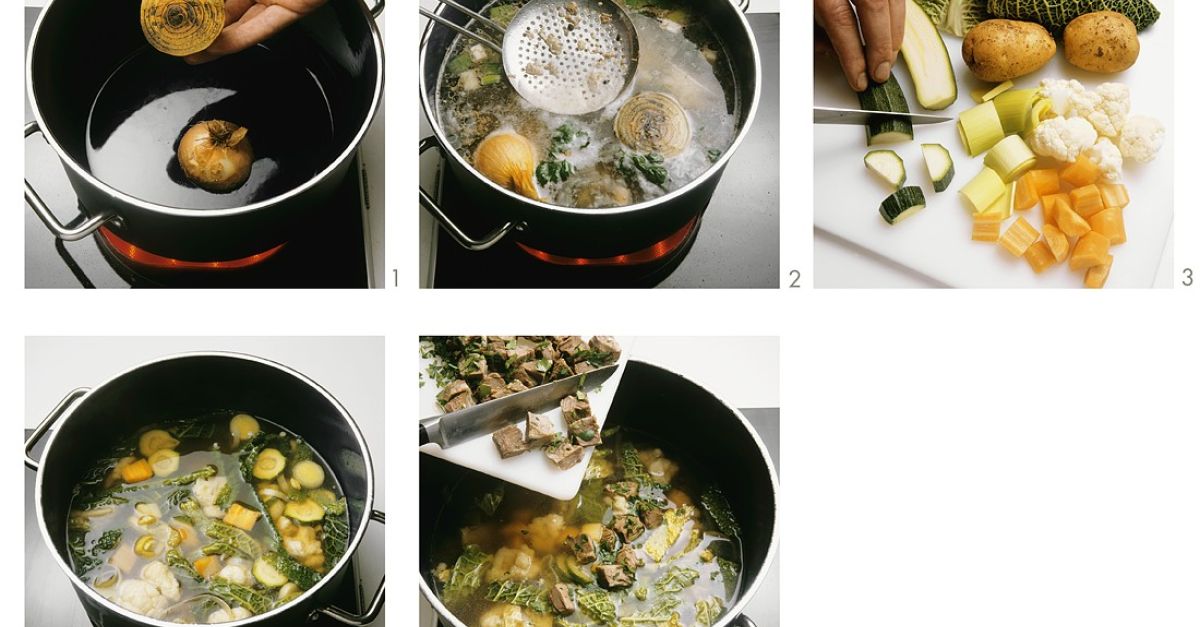 1

2

3