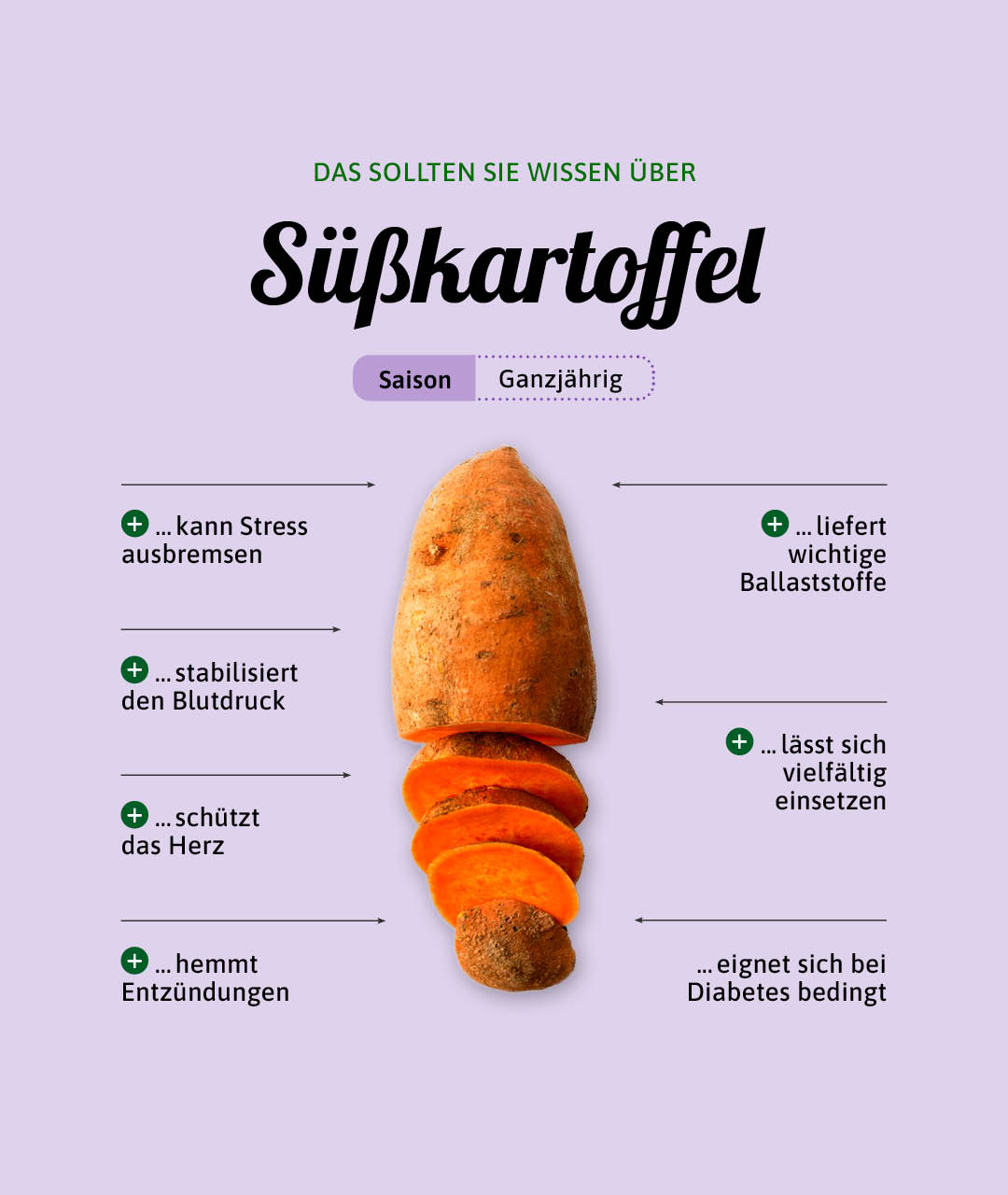 DAS SOLLTEN SIE WISSEN ÜBER

Süßkartoffel

Saison Ganzjährig

+ ... kann Stress ausbremsen

+ ... stabilisiert den Blutdruck

+ ... schützt das Herz

+ ... hemmt Entzündungen

+ ... liefert wichtige Ballaststoffe

+ ... lässt sich vielfältig einsetzen

... eignet sich bei Diabetes bedingt