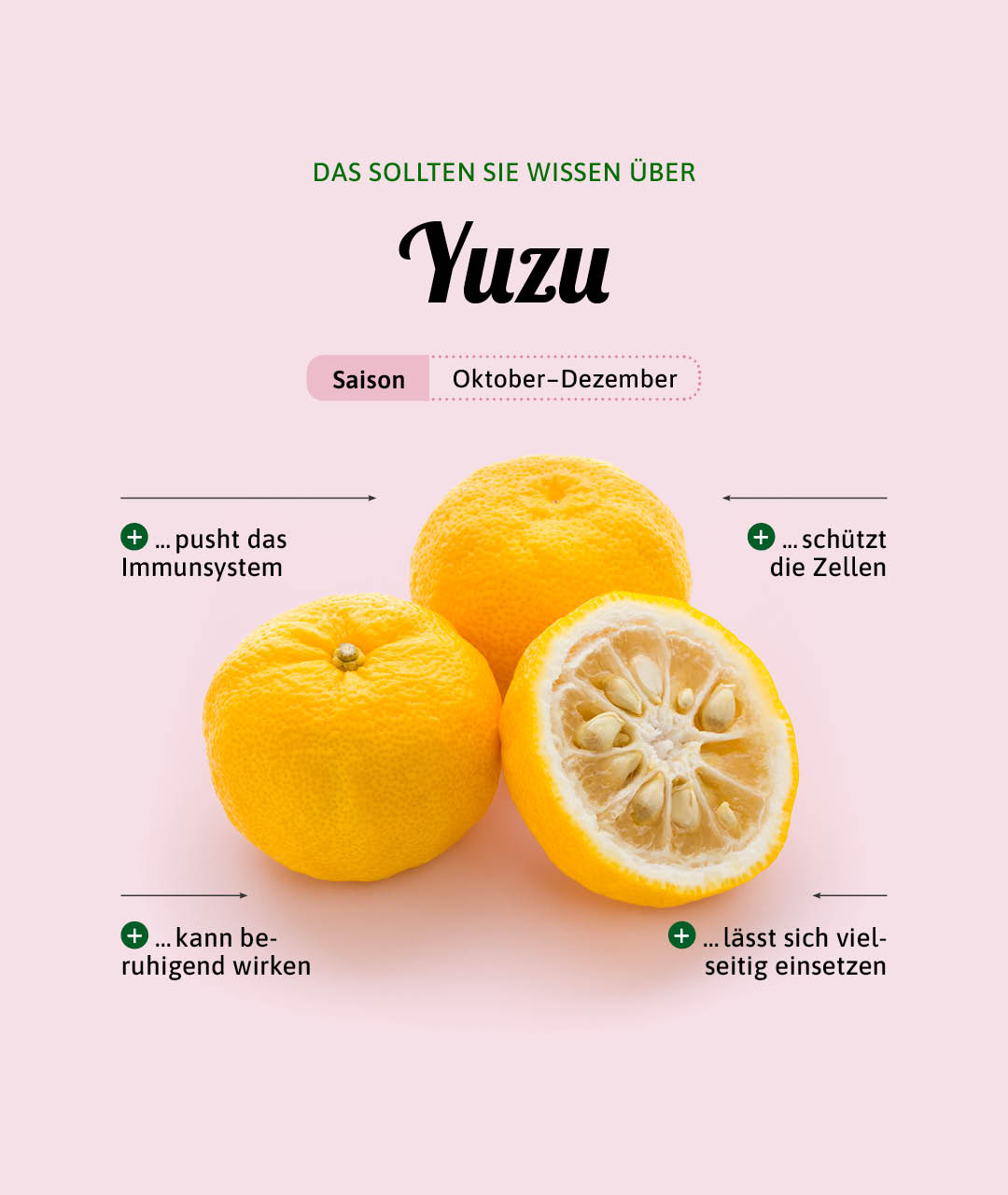 DAS SOLLTEN SIE WISSEN ÜBER

Yuzu

Saison Oktober–Dezember

+ ... pusht das Immunsystem

+ ... schützt die Zellen

+ ... kann beruhigend wirken

+ ... lässt sich vielseitig einsetzen