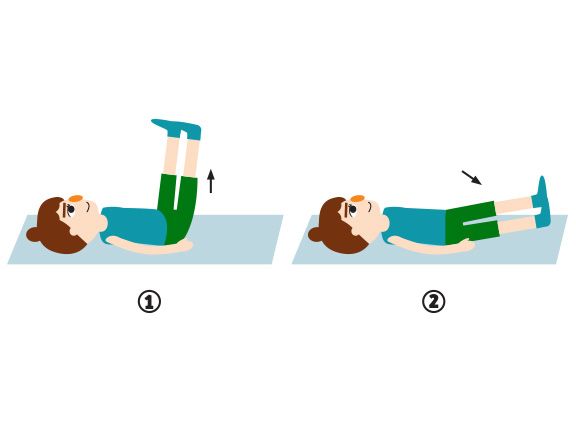 ①

②