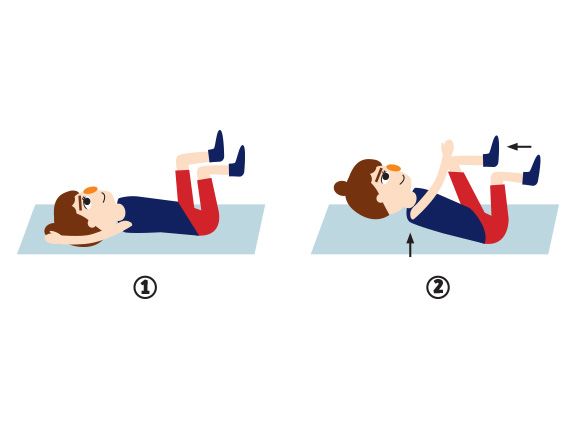 ①

②