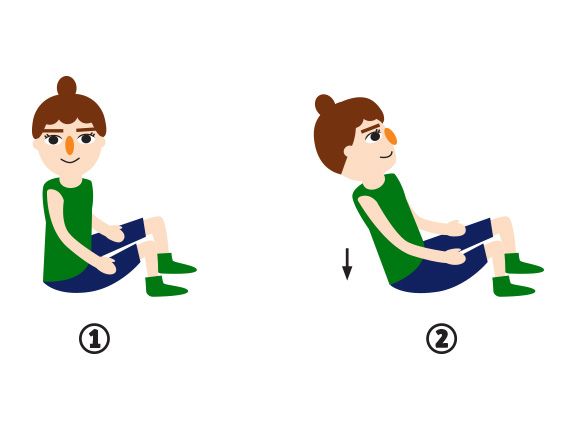 ①

②