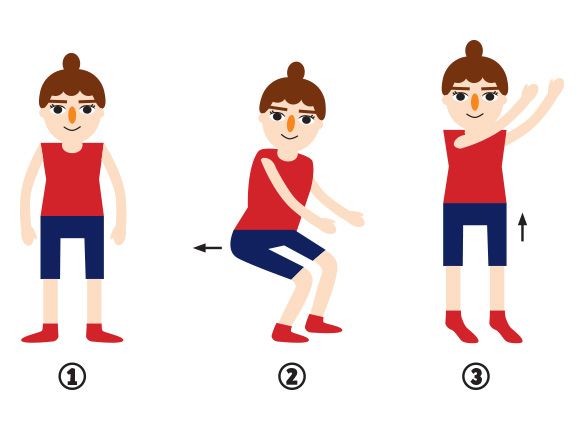 ①

②

③