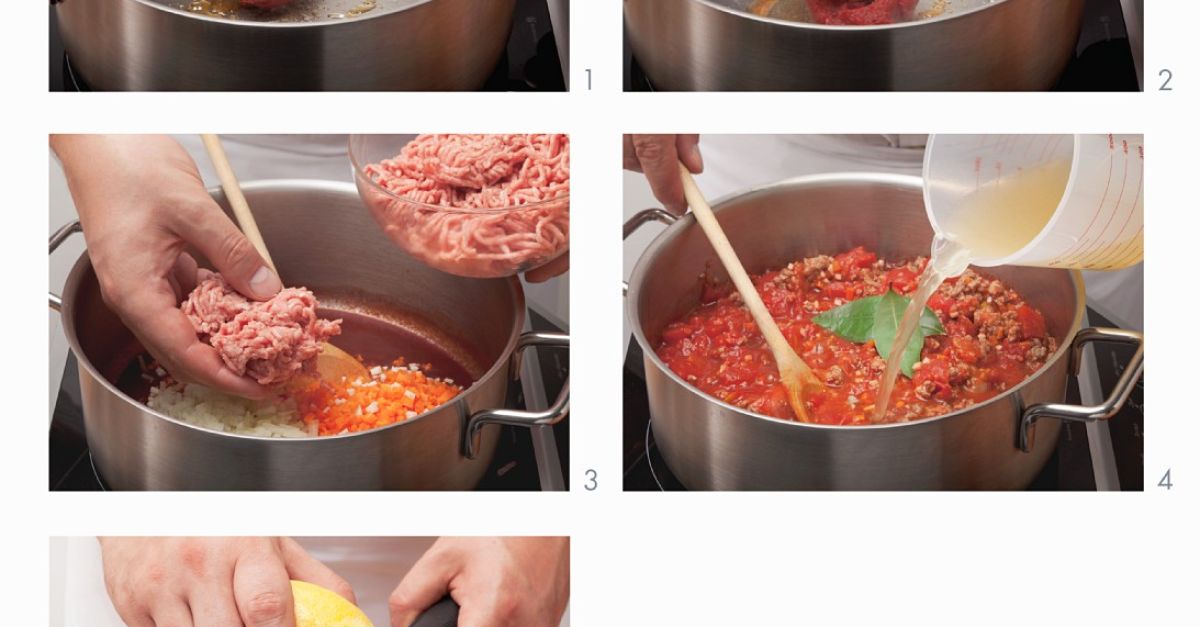 1

2

3

4